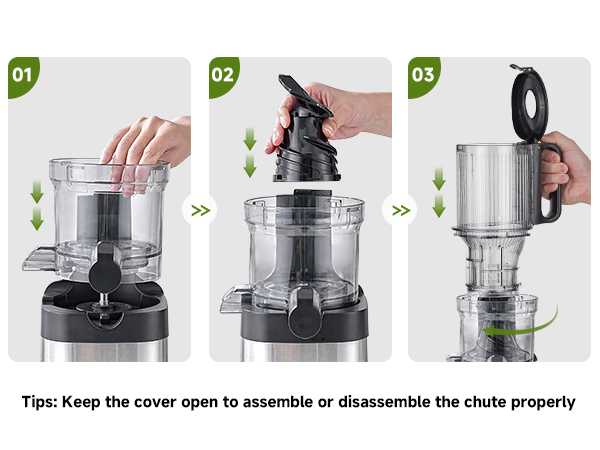 01

02

03

>>

>>

Tips: Keep the cover open to assemble or disassemble the chute properly